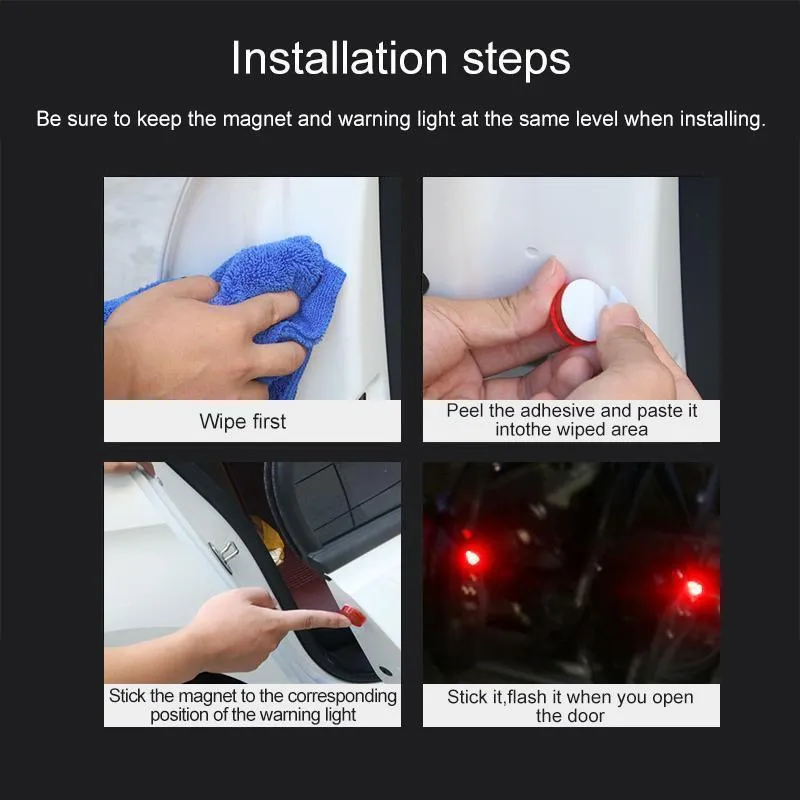 Installation steps

Be sure to keep the magnet and warning light at the same level when installing.

Wipe first

Peel the adhesive and paste it intothe wiped area

Stick the magnet to the corresponding position of the warning light

Stick it,flash it when you open the door