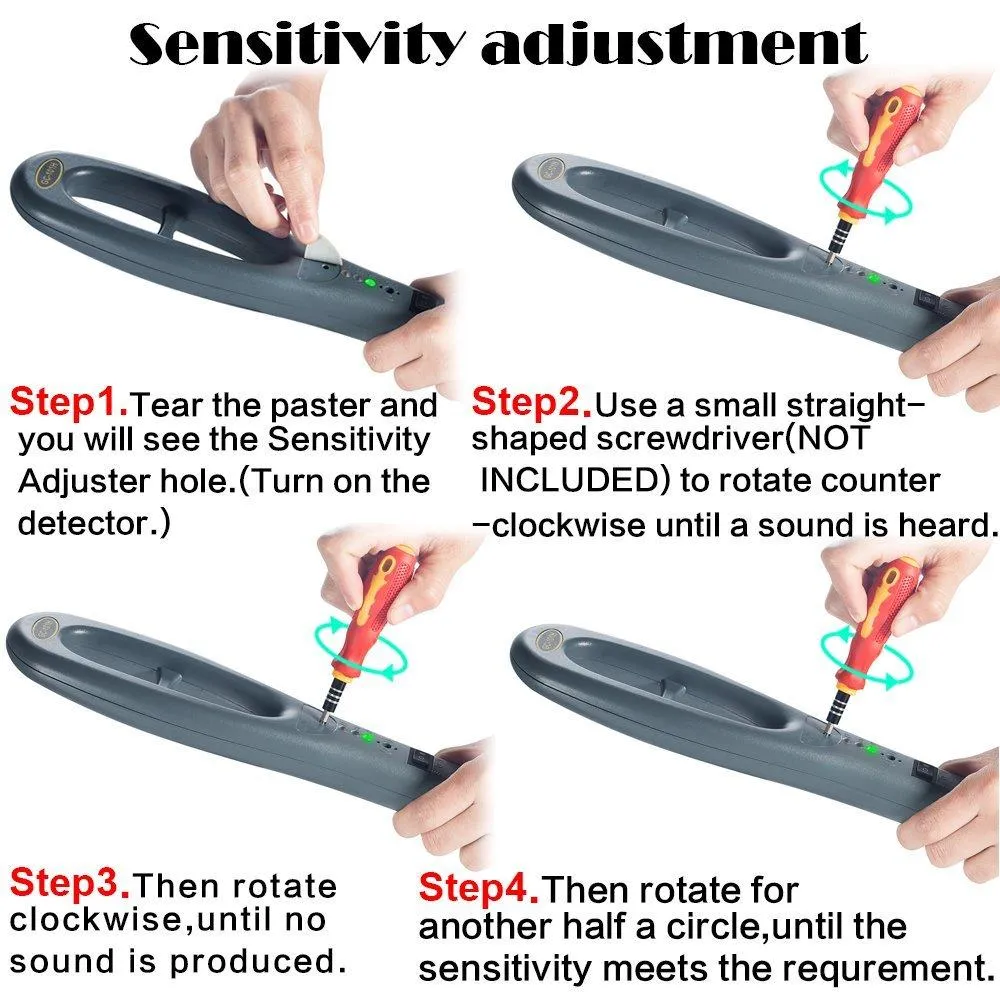 Sensitivity adjustment

Step1.Tear the paster and you will see the Sensitivity Adjuster hole.(Turn on the detector.)

Step2.Use a small straight-shaped screwdriver(NOT INCLUDED) to rotate counter-clockwise until a sound is heard.

Step3.Then rotate clockwise,until no sound is produced.

Step4.Then rotate for another half a circle,until the sensitivity meets the requrement.